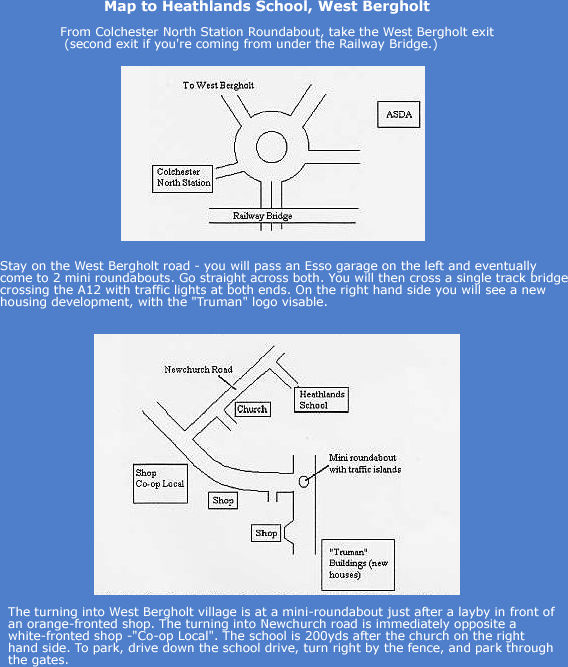 Map to Heathlands School, West Bergholt

From Colchester North Station Roundabout, take the West Bergholt exit (second exit if you're coming from under the Railway Bridge.)

To West Bergholt

ASDA

Colchester North Station

Railway Bridge

Stay on the West Bergholt road - you will pass an Esso garage on the left and eventually come to 2 mini roundabouts. Go straight across both. You will then cross a single track bridge crossing the A12 with traffic lights at both ends. On the right hand side you will see a new housing development, with the "Truman" logo visable.

Newchurch Road

Heathlands School

Church

Mini roundabout with traffic islands

Shop Co-op Local

Shop

Shop

"Truman" Buildings (new houses)

The turning into West Bergholt village is at a mini-roundabout just after a layby in front of an orange-fronted shop. The turning into Newchurch road is immediately opposite a white-fronted shop -"Co-op Local". The school is 200yds after the church on the right hand side. To park, drive down the school drive, turn right by the fence, and park through the gates.